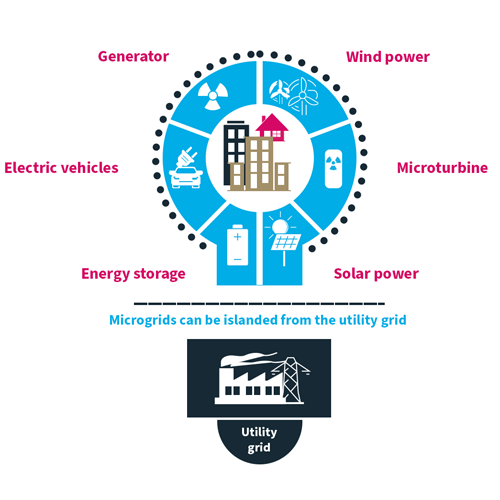 Generator

Wind power

Electric vehicles

Microturbine

Energy storage

Solar power

Microgrids can be islanded from the utility grid

Utility grid